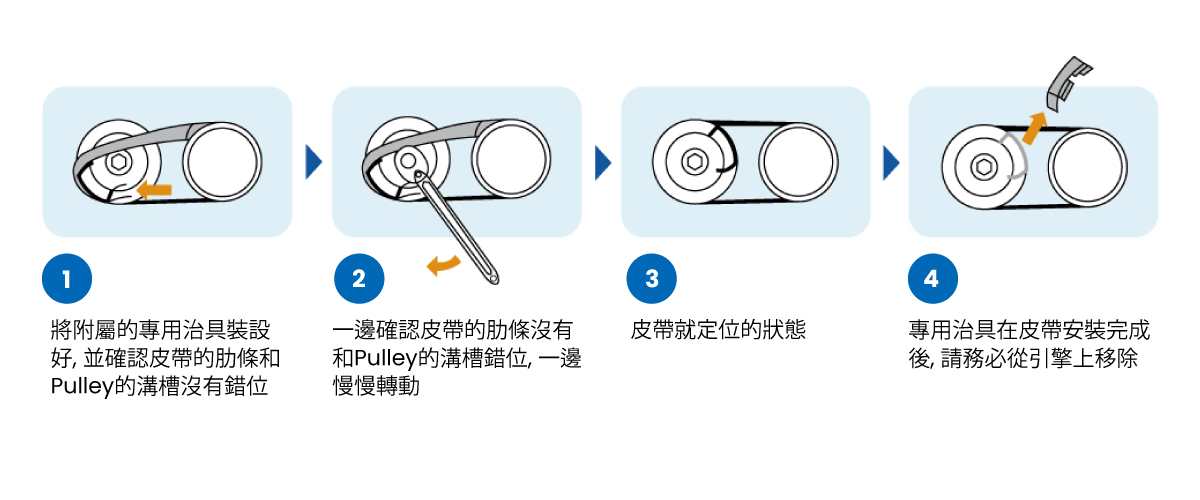 1

將附屬的專用治具裝設好, 並確認皮帶的肋條和Pulley的溝槽沒有錯位

2

一邊確認皮帶的肋條沒有和Pulley的溝槽錯位, 一邊慢慢轉動

3

皮帶就定位的狀態

4

專用治具在皮帶安裝完成後, 請務必從引擎上移除